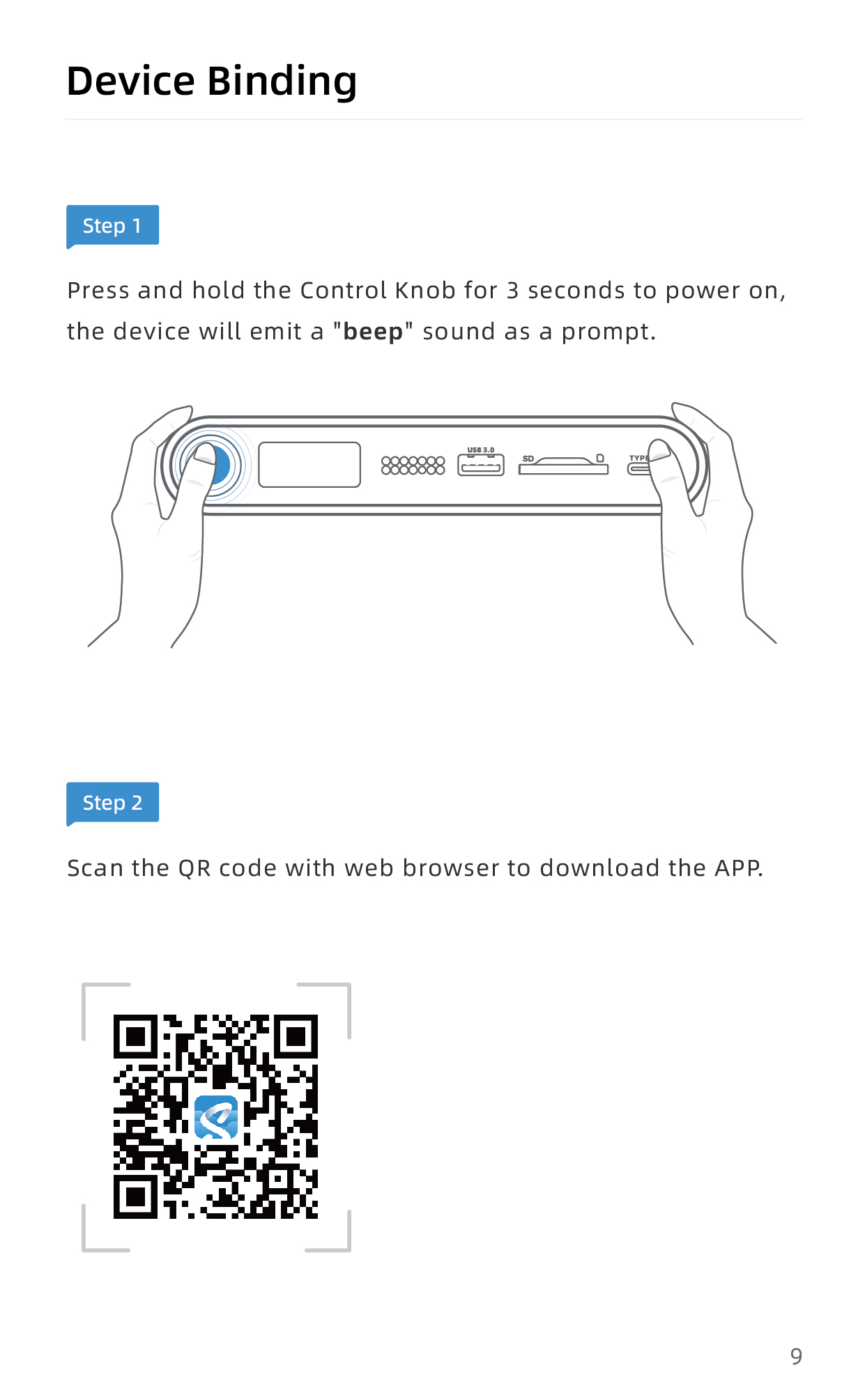 Device Binding

Step 1

Press and hold the Control Knob for 3 seconds to power on, the device will emit a "beep" sound as a prompt.

USB 3.0
SD
TYPE

Step 2

Scan the QR code with web browser to download the APP.

9