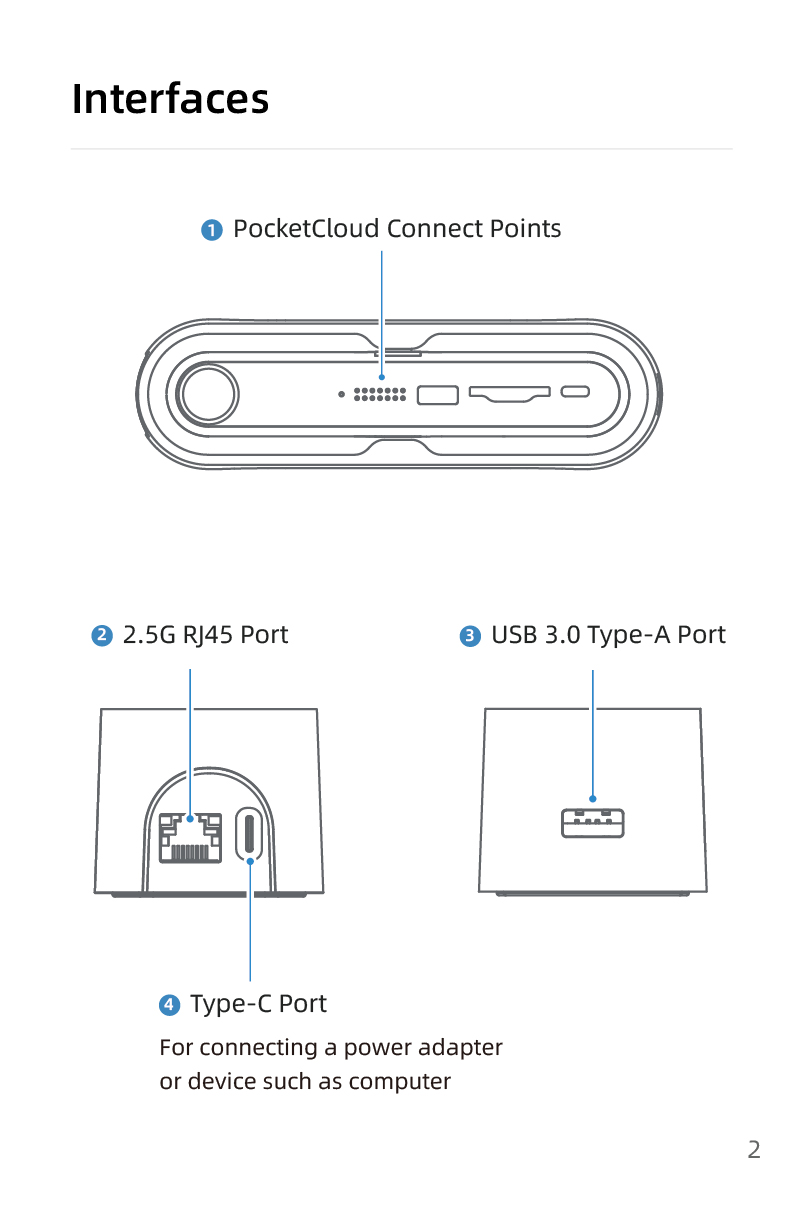 Interfaces

1 PocketCloud Connect Points

2 2.5G RJ45 Port

3 USB 3.0 Type-A Port

4 Type-C Port

For connecting a power adapter or device such as computer

2