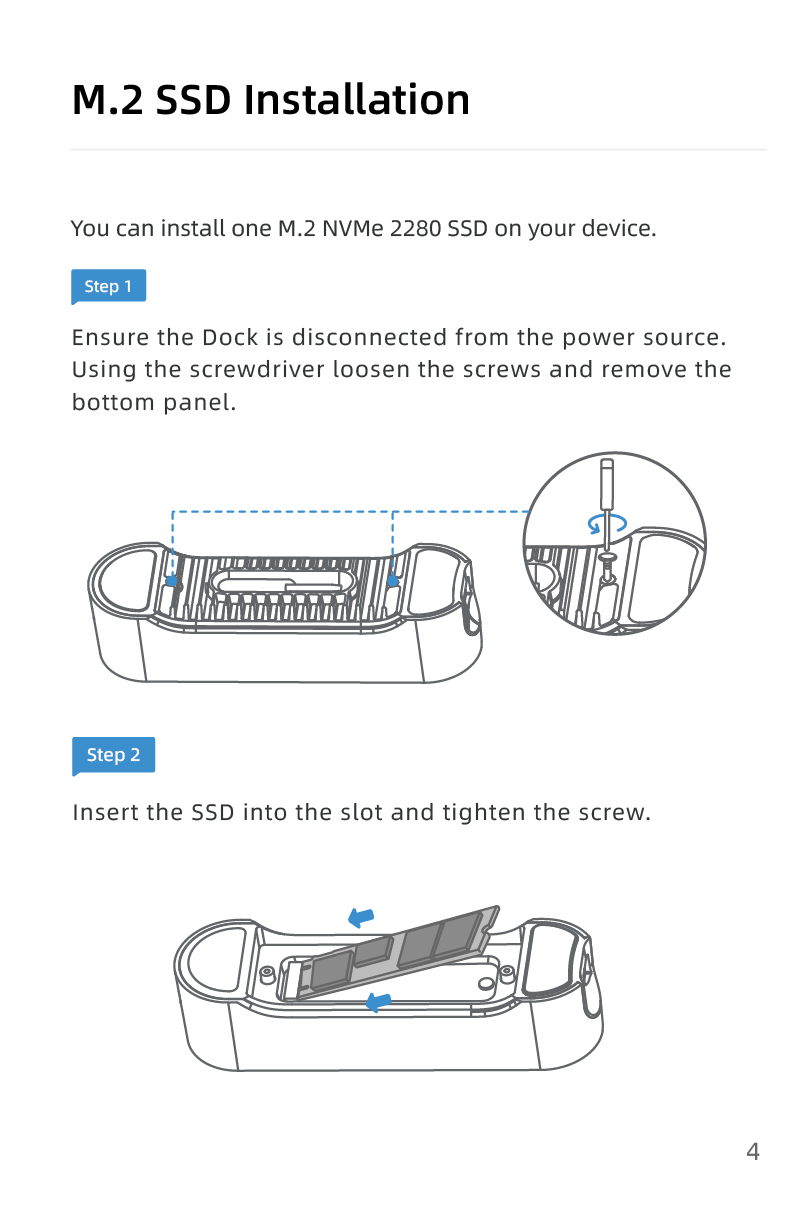 M.2 SSD Installation

You can install one M.2 NVMe 2280 SSD on your device.

Step 1

Ensure the Dock is disconnected from the power source. Using the screwdriver loosen the screws and remove the bottom panel.

Step 2

Insert the SSD into the slot and tighten the screw.

4