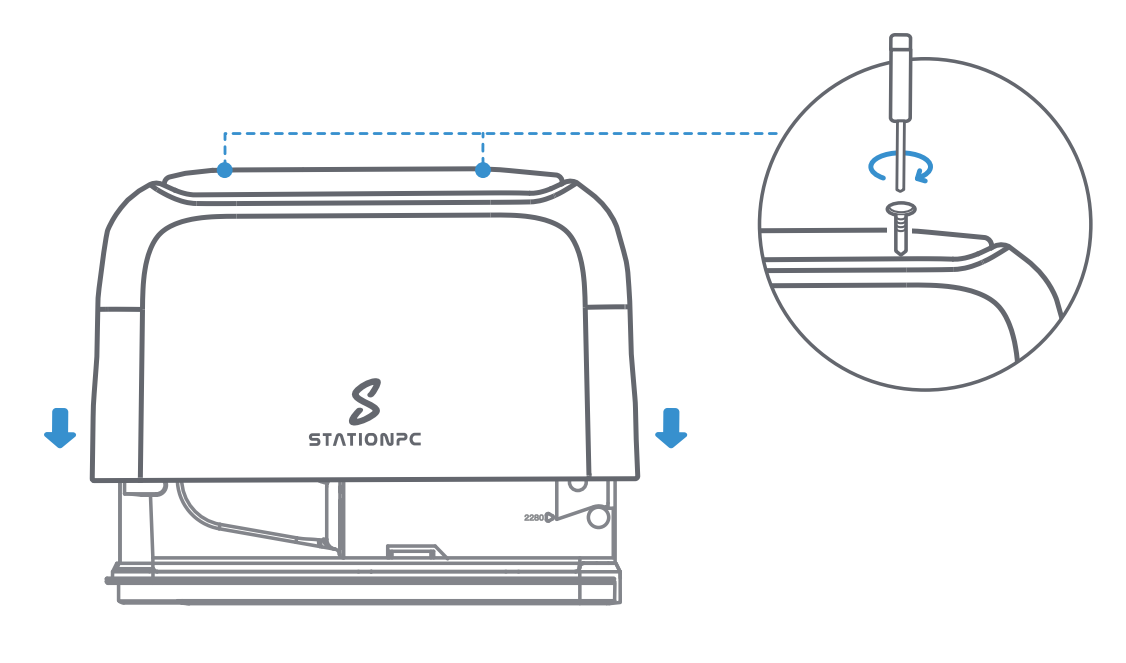 STATIONPC

2280